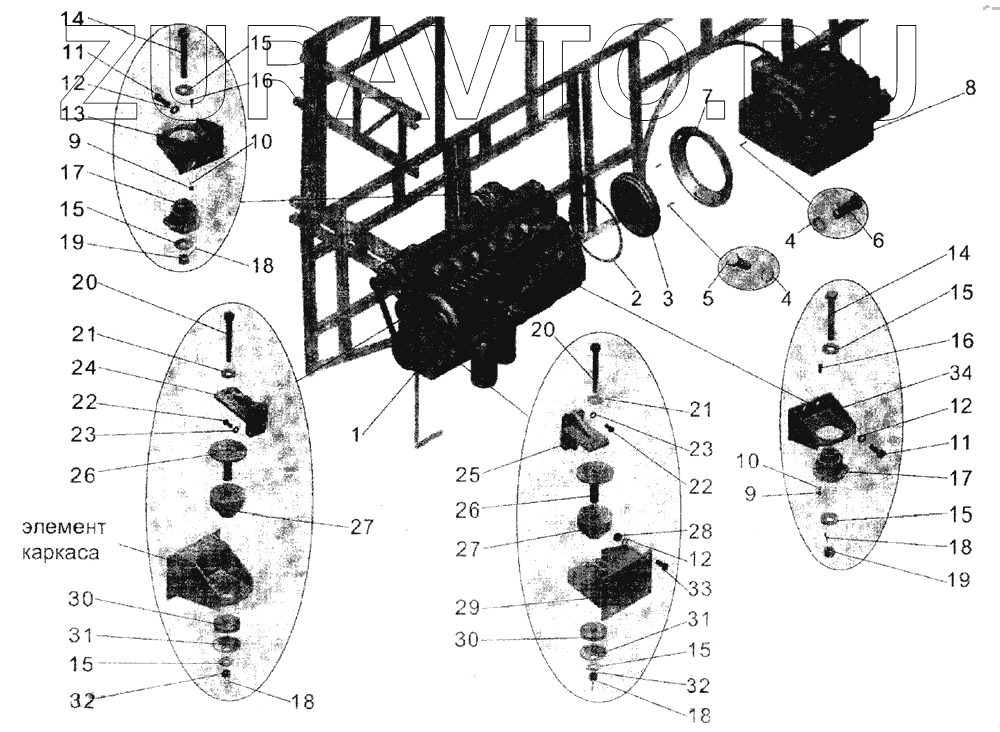 ZURAVTO.RU

14
15
11
16
12
13
9
10
17
15
19
18
7
8
4
6
2
3
5
4
20
21
24
22
23
26
27
элемент каркаса
30
31
15
32
18
1
20
21
23
22
25
26
27
28
12
33
29
31
30
15
32
18
14
15
16
34
12
11
10
17
9
15
18
19